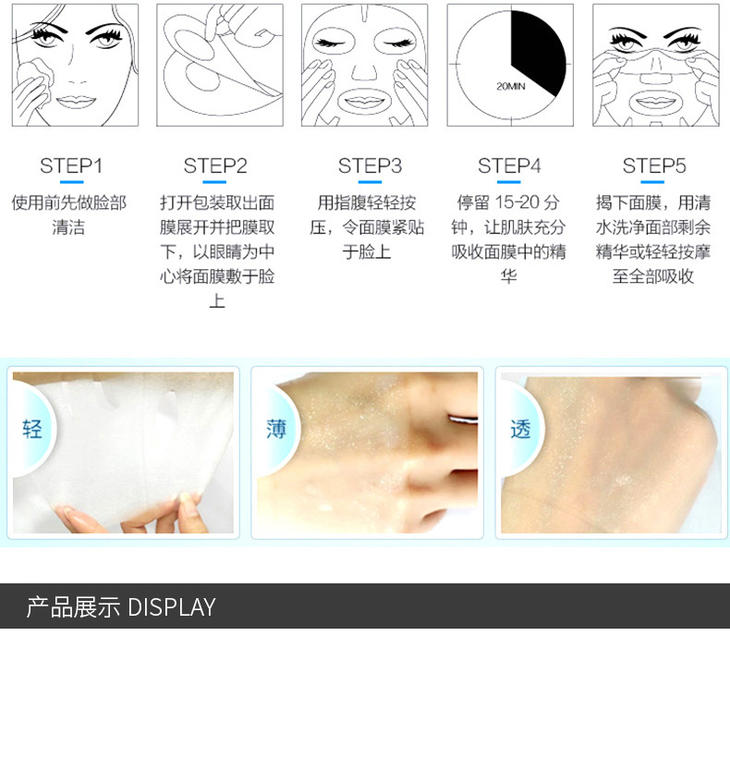 20MIN

STEP1
使用前先做脸部清洁

STEP2
打开包装取出面膜展开并把膜取下，以眼睛为中心将面膜敷于脸上

STEP3
用指腹轻轻按压，令面膜紧贴于脸上

STEP4
停留 15-20 分钟，让肌肤充分吸收面膜中的精华

STEP5
揭下面膜，用清水洗净面部剩余精华或轻轻按摩至全部吸收

轻

薄

透

产品展示 DISPLAY